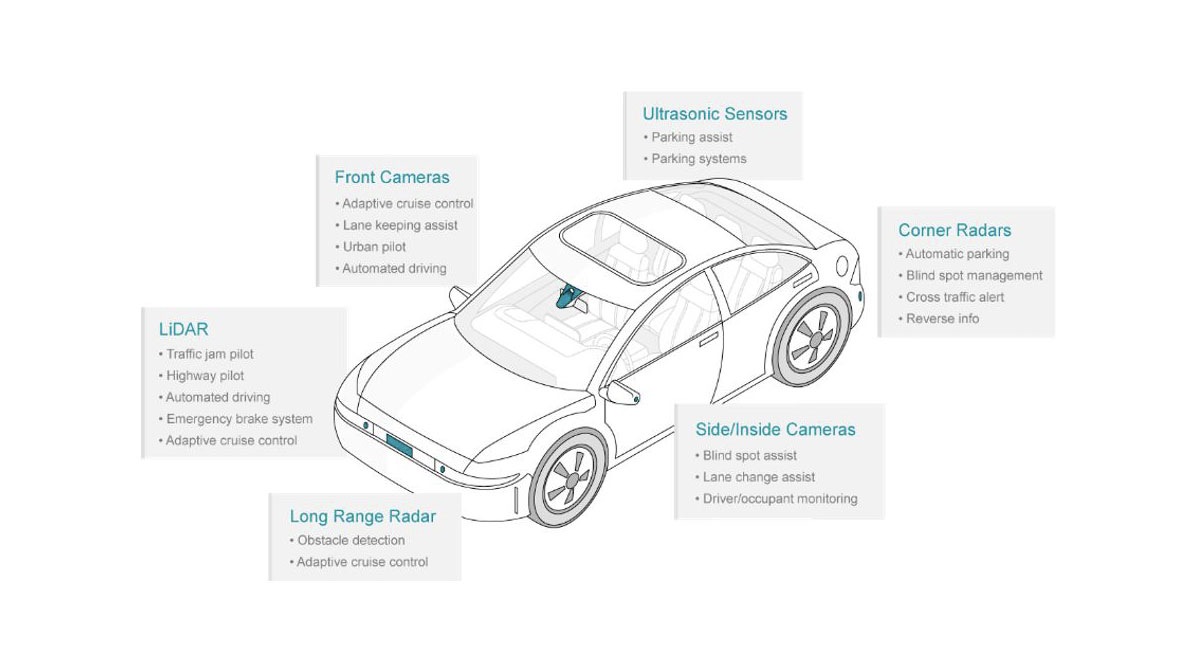 Ultrasonic Sensors
• Parking assist
• Parking systems

Front Cameras
• Adaptive cruise control
• Lane keeping assist
• Urban pilot
• Automated driving

Corner Radars
• Automatic parking
• Blind spot management
• Cross traffic alert
• Reverse info

LiDAR
• Traffic jam pilot
• Highway pilot
• Automated driving
• Emergency brake system
• Adaptive cruise control

Side/Inside Cameras
• Blind spot assist
• Lane change assist
• Driver/occupant monitoring

Long Range Radar
• Obstacle detection
• Adaptive cruise control